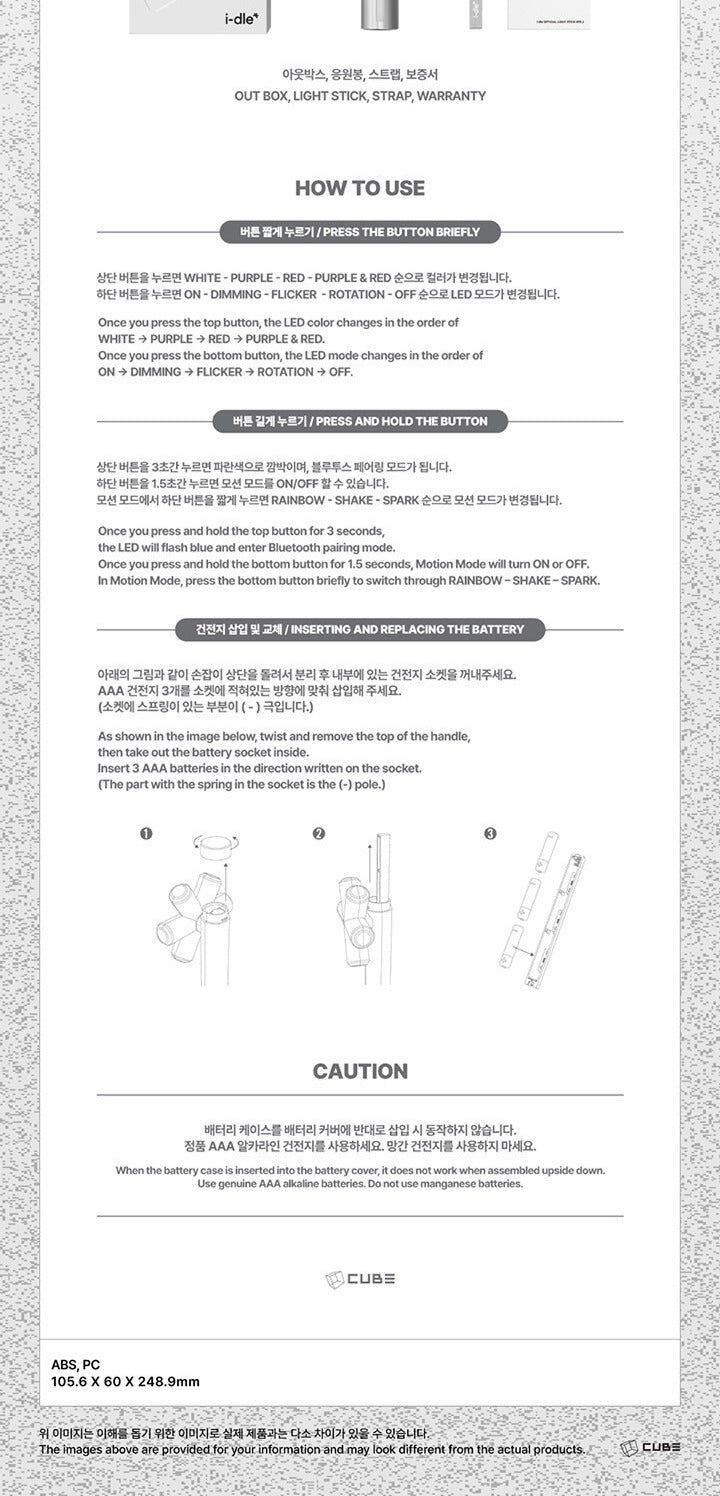 i-dle*

아웃박스, 응원봉, 스트랩, 보증서
OUT BOX, LIGHT STICK, STRAP, WARRANTY

HOW TO USE

버튼 짧게 누르기 / PRESS THE BUTTON BRIEFLY

상단 버튼을 누르면 WHITE - PURPLE - RED - PURPLE & RED 순으로 컬러가 변경됩니다.
하단 버튼을 누르면 ON - DIMMING - FLICKER - ROTATION - OFF 순으로 LED 모드가 변경됩니다.

Once you press the top button, the LED color changes in the order of WHITE → PURPLE → RED → PURPLE & RED.
Once you press the bottom button, the LED mode changes in the order of ON → DIMMING → FLICKER → ROTATION → OFF.

버튼 길게 누르기 / PRESS AND HOLD THE BUTTON

상단 버튼을 3초간 누르면 파란색으로 깜박이며, 블루투스 페어링 모드가 됩니다.
하단 버튼을 1.5초간 누르면 모션 모드를 ON/OFF 할 수 있습니다.
모션 모드에서 하단 버튼을 짧게 누르면 RAINBOW - SHAKE - SPARK 순으로 모션 모드가 변경됩니다.

Once you press and hold the top button for 3 seconds, the LED will flash blue and enter Bluetooth pairing mode.
Once you press and hold the bottom button for 1.5 seconds, Motion Mode will turn ON or OFF.
In Motion Mode, press the bottom button briefly to switch through RAINBOW – SHAKE – SPARK.

건전지 삽입 및 교체 / INSERTING AND REPLACING THE BATTERY

아래의 그림과 같이 손잡이 상단을 돌려서 분리 후 내부에 있는 건전지 소켓을 꺼내주세요.
AAA 건전지 3개를 소켓에 적혀있는 방향에 맞춰 삽입해 주세요.
(소켓에 스프링이 있는 부분이 ( - ) 극입니다.)

As shown in the image below, twist and remove the top of the handle, then take out the battery socket inside.
Insert 3 AAA batteries in the direction written on the socket.
(The part with the spring in the socket is the (-) pole.)

❶ ❷ ❸

CAUTION

배터리 케이스를 배터리 커버에 반대로 삽입 시 동작하지 않습니다.
정품 AAA 알카라인 건전지를 사용하세요. 망간 건전지를 사용하지 마세요.

When the battery case is inserted into the battery cover, it does not work when assembled upside down.
Use genuine AAA alkaline batteries. Do not use manganese batteries.

CUBE

ABS, PC
105.6 X 60 X 248.9mm

위 이미지는 이해를 돕기 위한 이미지로 실제 제품과는 다소 차이가 있을 수 있습니다.
The images above are provided for your information and may look different from the actual products.

CUBE